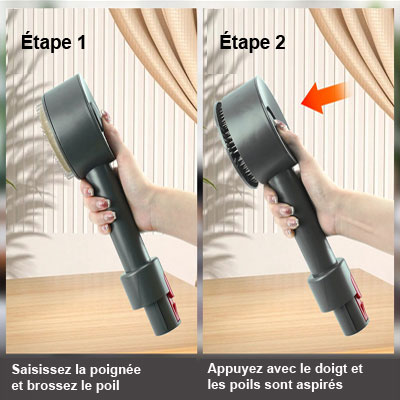 Étape 1

Saisissez la poignée et brossez le poil

Étape 2

Appuyez avec le doigt et les poils sont aspirés