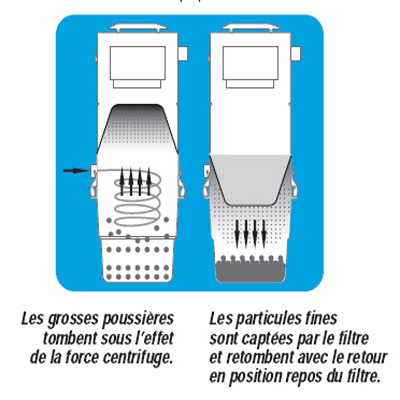 Les grosses poussières tombent sous l'effet de la force centrifuge.

Les particules fines sont captées par le filtre et retombent avec le retour en position repos du filtre.